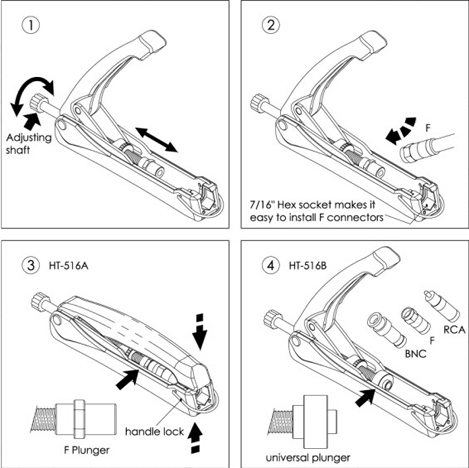 1

Adjusting shaft

2

F

7/16" Hex socket makes it easy to install F connectors

3 HT-516A

handle lock

F Plunger

4 HT-516B

RCA

F

BNC

universal plunger